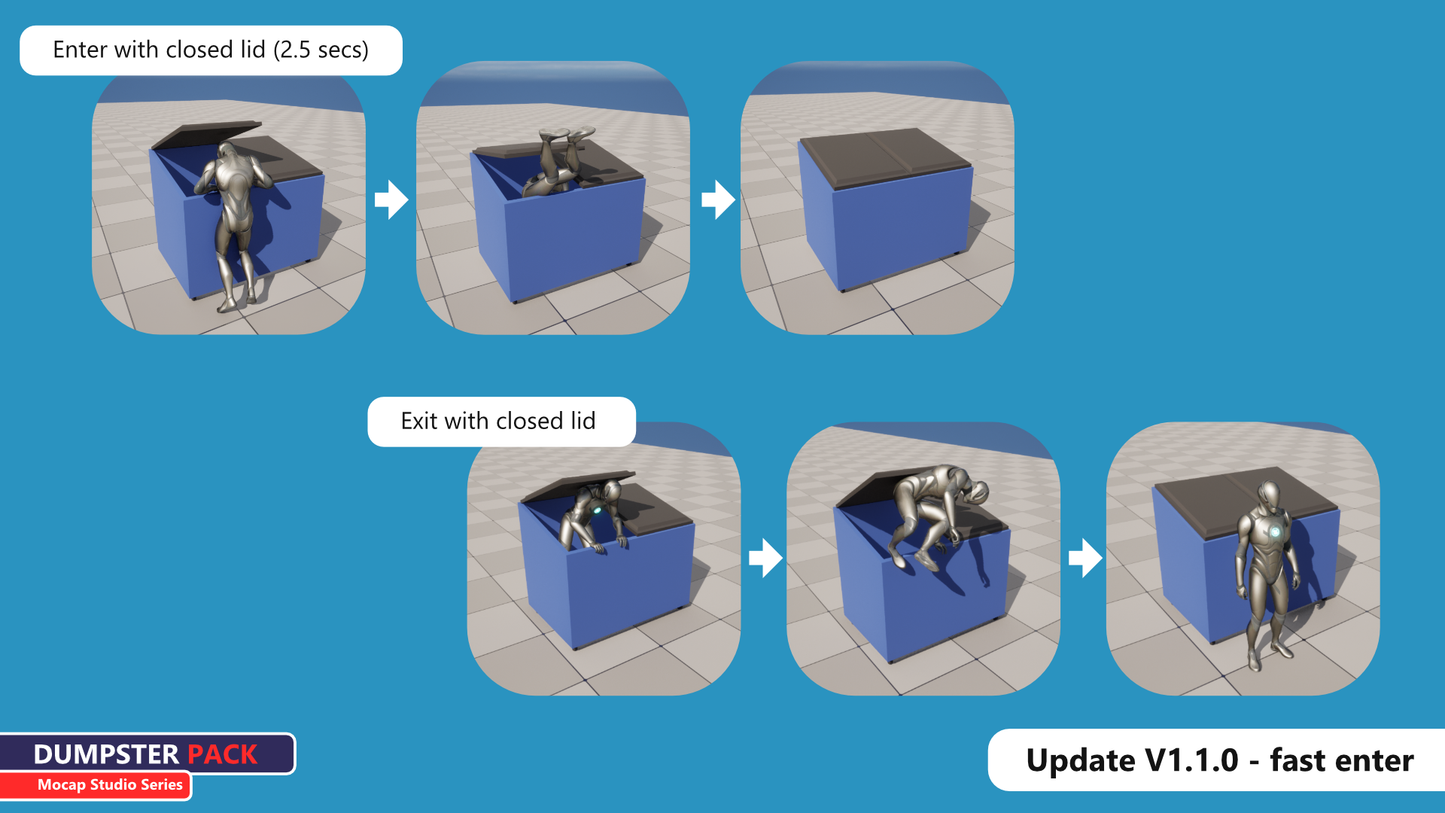 Enter with closed lid (2.5 secs)

Exit with closed lid

DUMPSTER PACK

Mocap Studio Series

Update V1.1.0 - fast enter